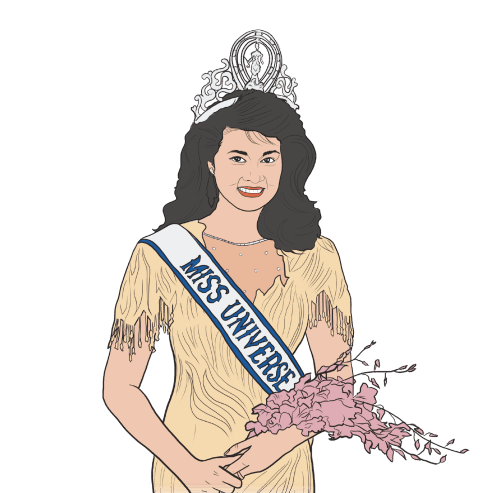 MISS UNIVERSE