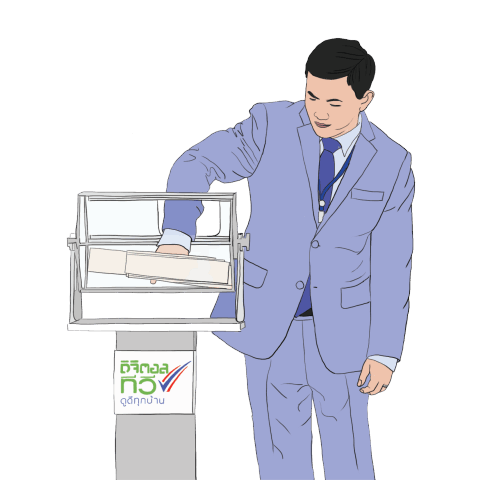 ดิจิตอล
ทีวี
ดูดีทุกบ้าน